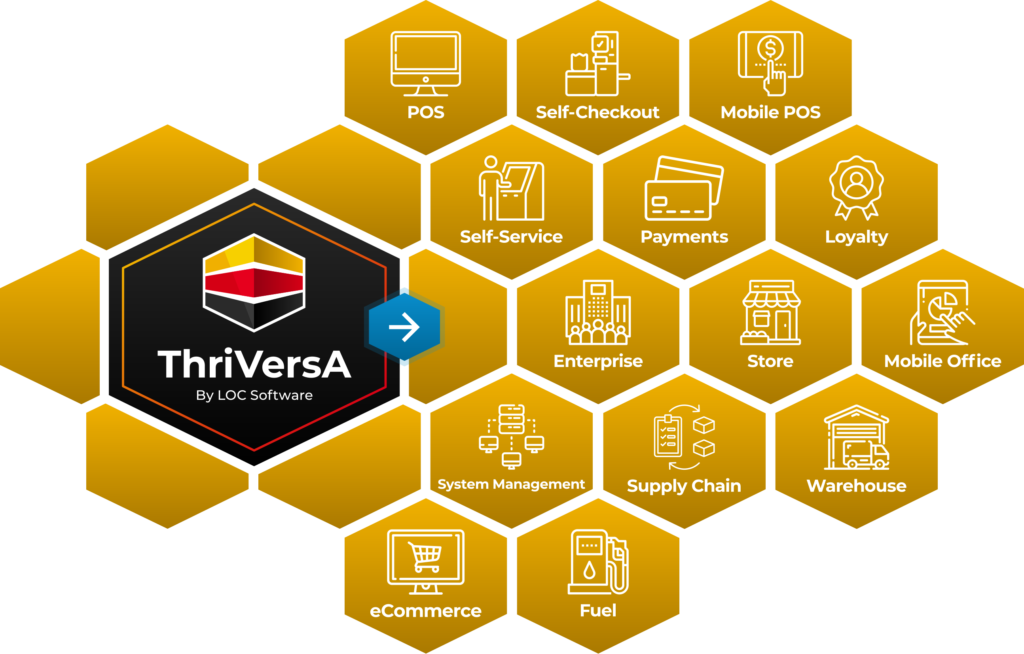 POS
Self-Checkout
Mobile POS
Self-Service
Payments
Loyalty
ThriVersA
By LOC Software
Enterprise
Store
Mobile Office
System Management
Supply Chain
Warehouse
eCommerce
Fuel